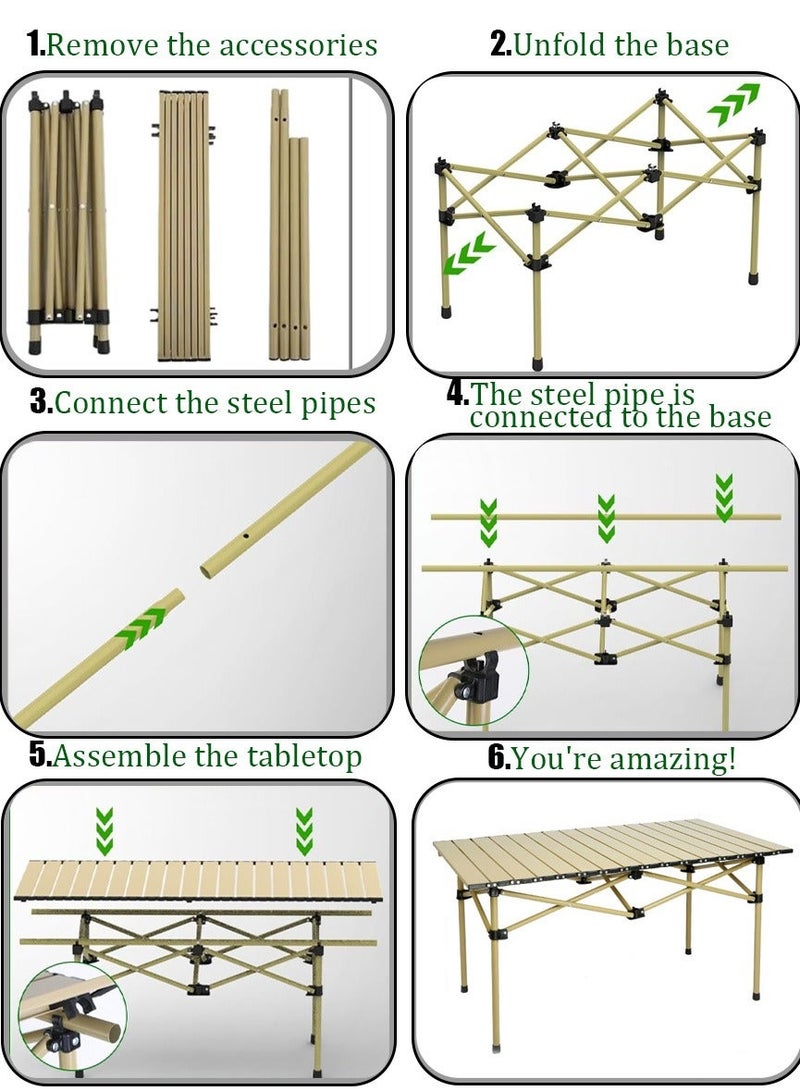 1.Remove the accessories

2.Unfold the base

3.Connect the steel pipes

4.The steel pipe is connected to the base

5.Assemble the tabletop

6.You're amazing!